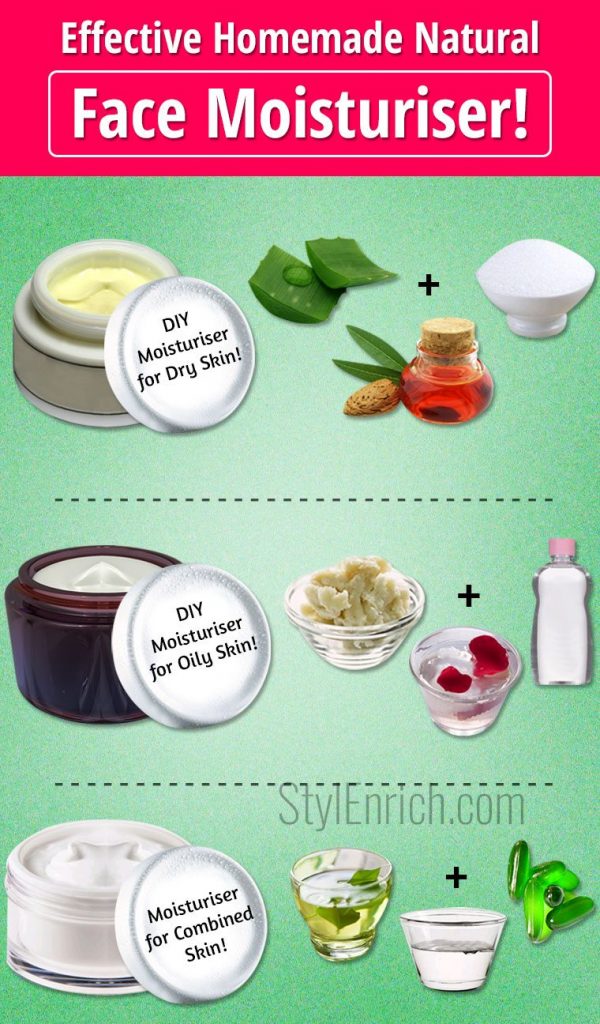 Effective Homemade Natural

Face Moisturiser!

DIY Moisturiser for Dry Skin!

+

DIY Moisturiser for Oily Skin!

+

StylEnrich.com

Moisturiser for Combined Skin!

+